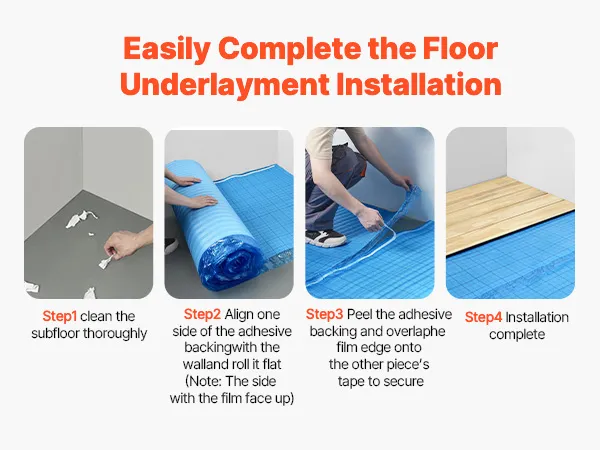 Easily Complete the Floor Underlayment Installation

Step1 clean the subfloor thoroughly

Step2 Align one side of the adhesive backingwith the walland roll it flat (Note: The side with the film face up)

Step3 Peel the adhesive backing and overlaphe film edge onto the other piece's tape to secure

Step4 Installation complete