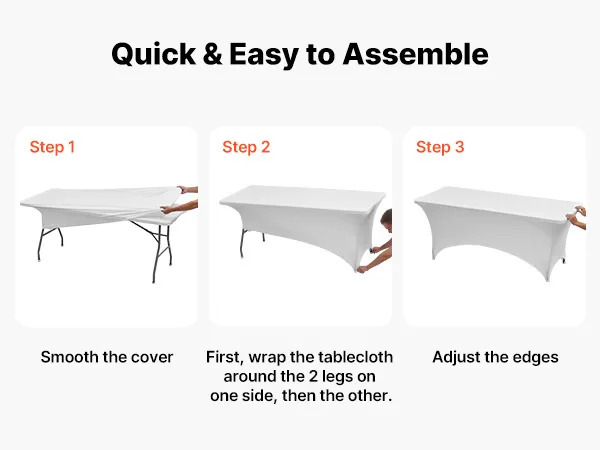 Quick & Easy to Assemble

Step 1

Smooth the cover

Step 2

First, wrap the tablecloth around the 2 legs on one side, then the other.

Step 3

Adjust the edges