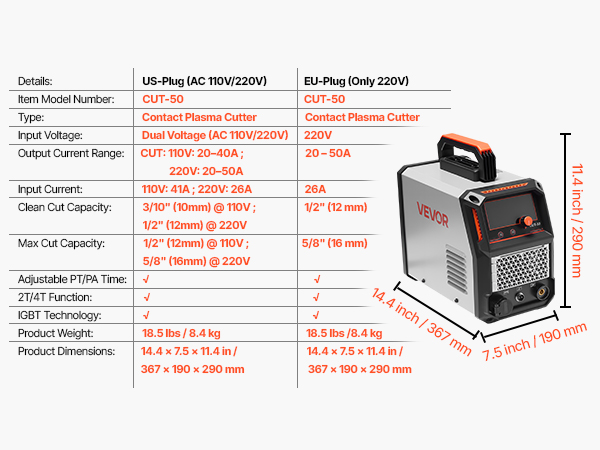 | Details: | US-Plug (AC 110V/220V) | EU-Plug (Only 220V) |
|---|---|---|
| Item Model Number: | CUT-50 | CUT-50 |
| Type: | Contact Plasma Cutter | Contact Plasma Cutter |
| Input Voltage: | Dual Voltage (AC 110V/220V) | 220V |
| Output Current Range: | CUT: 110V: 20–40A ; 220V: 20–50A | 20 – 50A |
| Input Current: | 110V: 41A ; 220V: 26A | 26A |
| Clean Cut Capacity: | 3/10" (10mm) @ 110V ; 1/2" (12mm) @ 220V | 1/2" (12 mm) |
| Max Cut Capacity: | 1/2" (12mm) @ 110V ; 5/8" (16mm) @ 220V | 5/8" (16 mm) |
| Adjustable PT/PA Time: | √ | √ |
| 2T/4T Function: | √ | √ |
| IGBT Technology: | √ | √ |
| Product Weight: | 18.5 lbs / 8.4 kg | 18.5 lbs /8.4 kg |
| Product Dimensions: | 14.4 × 7.5 × 11.4 in / 367 × 190 × 290 mm | 14.4 × 7.5 × 11.4 in / 367 × 190 × 290 mm |

VEVOR

11.4 inch / 290 mm

14.4 inch / 367 mm

7.5 inch / 190 mm