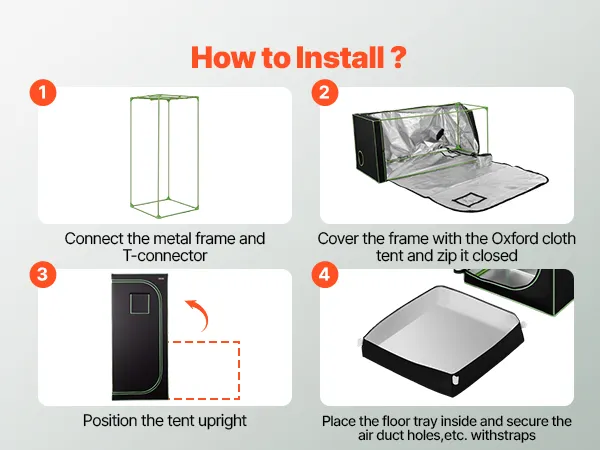 How to Install ?

1

Connect the metal frame and T-connector

2

Cover the frame with the Oxford cloth tent and zip it closed

3

Position the tent upright

4

Place the floor tray inside and secure the air duct holes,etc. withstraps