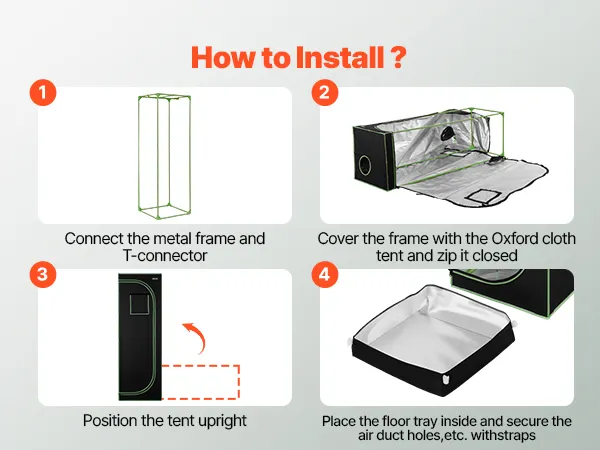 How to Install ?

1

Connect the metal frame and T-connector

2

Cover the frame with the Oxford cloth tent and zip it closed

3

Position the tent upright

4

Place the floor tray inside and secure the air duct holes,etc. withstraps