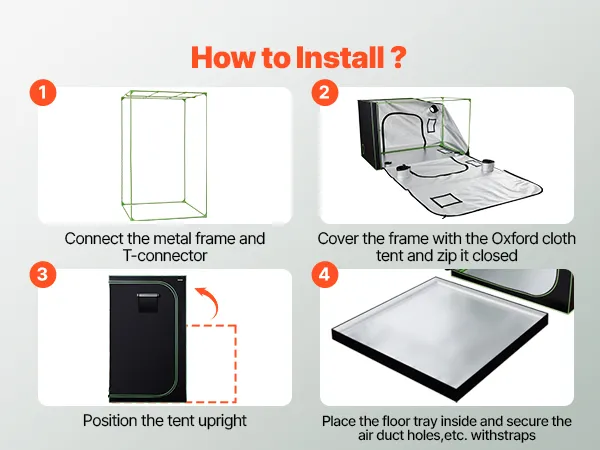 How to Install ?

1

Connect the metal frame and T-connector

2

Cover the frame with the Oxford cloth tent and zip it closed

3

Position the tent upright

4

Place the floor tray inside and secure the air duct holes,etc. withstraps