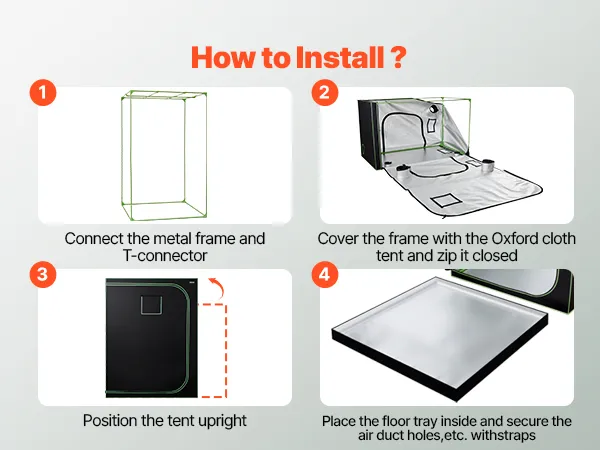 How to Install ?

1

Connect the metal frame and T-connector

2

Cover the frame with the Oxford cloth tent and zip it closed

3

Position the tent upright

4

Place the floor tray inside and secure the air duct holes,etc. withstraps