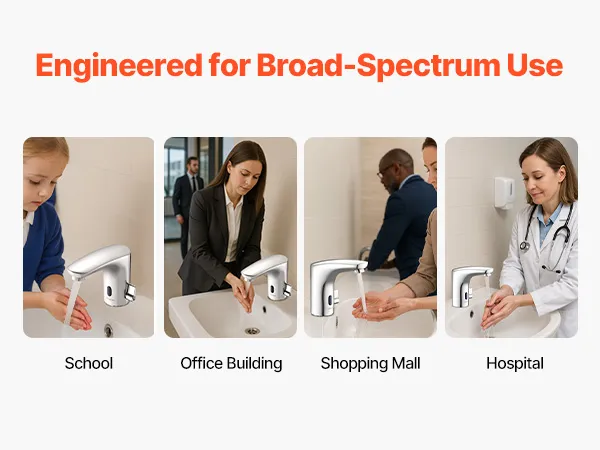 Engineered for Broad-Spectrum Use

School

Office Building

Shopping Mall

Hospital