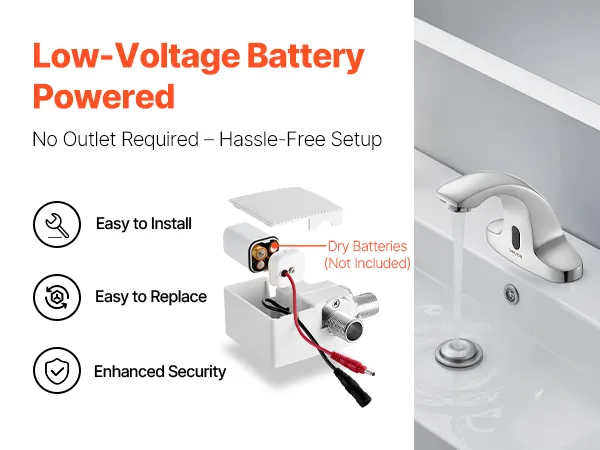 Low-Voltage Battery Powered

No Outlet Required – Hassle-Free Setup

Easy to Install

Easy to Replace

Enhanced Security

Dry Batteries (Not Included)

VEVOR