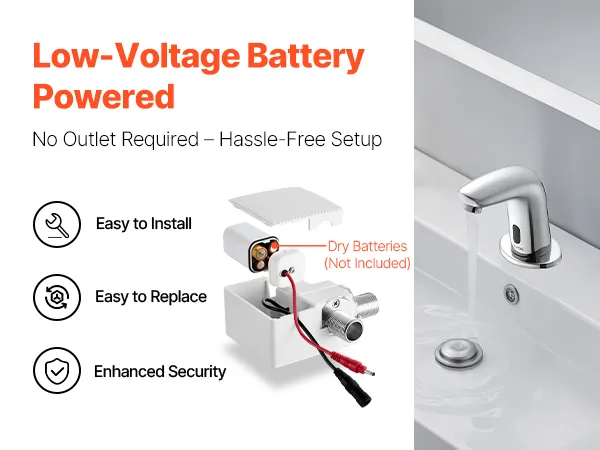 Low-Voltage Battery Powered

No Outlet Required – Hassle-Free Setup

Easy to Install

Easy to Replace

Enhanced Security

Dry Batteries (Not Included)