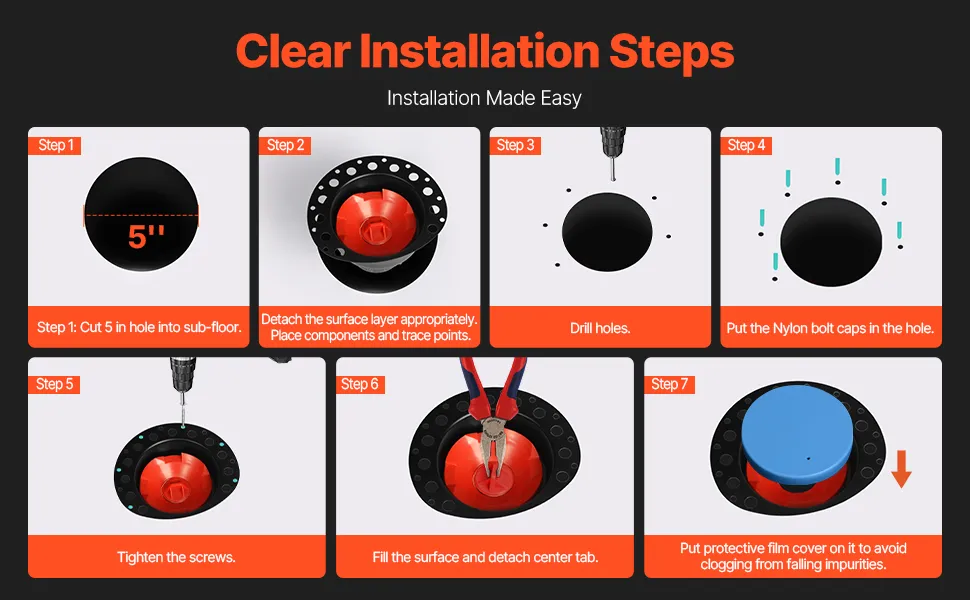 Clear Installation Steps

Installation Made Easy

Step 1

5''

Step 1: Cut 5 in hole into sub-floor.

Step 2

Detach the surface layer appropriately. Place components and trace points.

Step 3

Drill holes.

Step 4

Put the Nylon bolt caps in the hole.

Step 5

Tighten the screws.

Step 6

Fill the surface and detach center tab.

Step 7

Put protective film cover on it to avoid clogging from falling impurities.