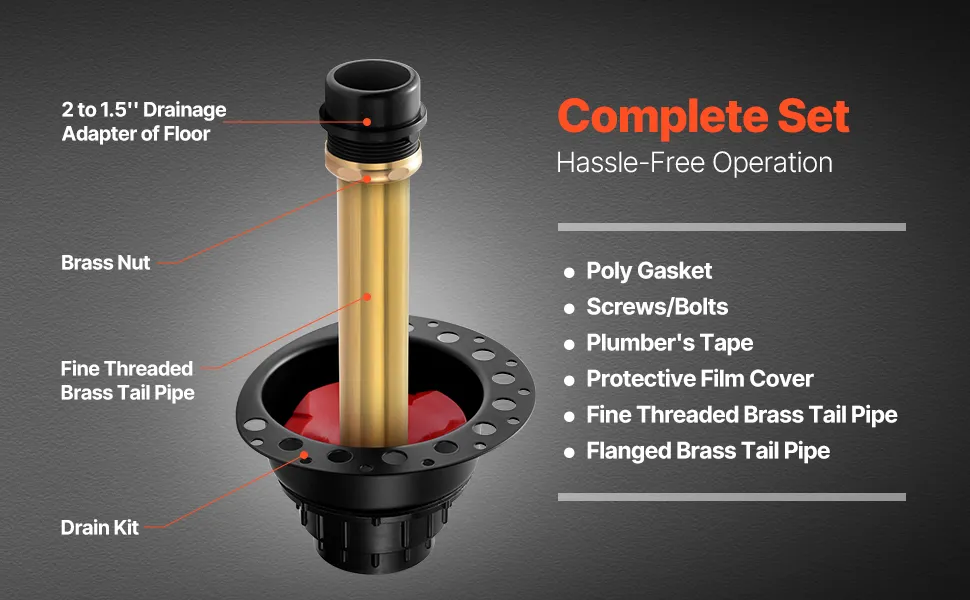 2 to 1.5'' Drainage Adapter of Floor

Brass Nut

Fine Threaded Brass Tail Pipe

Drain Kit

Complete Set

Hassle-Free Operation

- Poly Gasket
- Screws/Bolts
- Plumber's Tape
- Protective Film Cover
- Fine Threaded Brass Tail Pipe
- Flanged Brass Tail Pipe