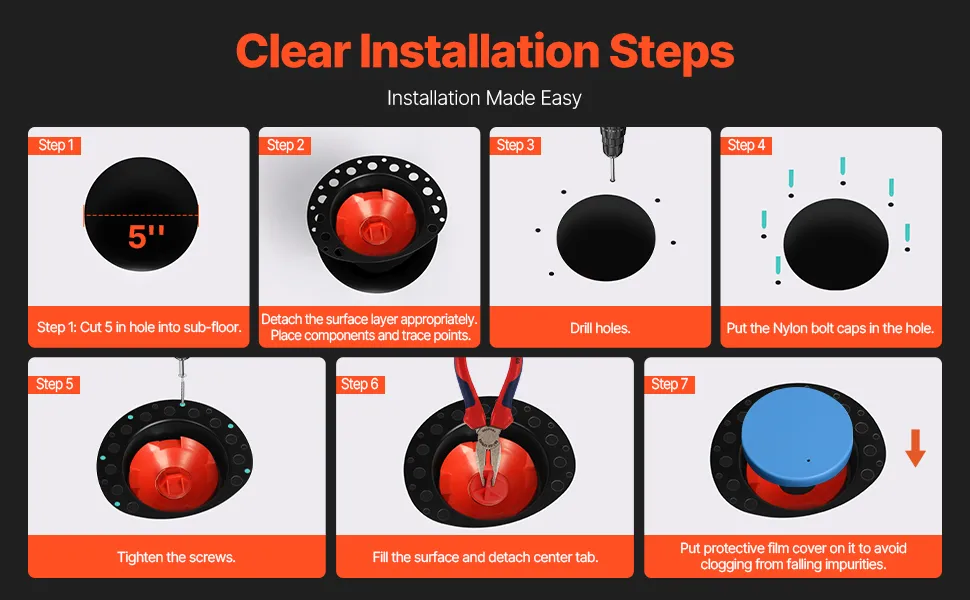 Clear Installation Steps

Installation Made Easy

Step 1

5''

Step 1: Cut 5 in hole into sub-floor.

Step 2

Detach the surface layer appropriately. Place components and trace points.

Step 3

Drill holes.

Step 4

Put the Nylon bolt caps in the hole.

Step 5

Tighten the screws.

Step 6

Fill the surface and detach center tab.

Step 7

Put protective film cover on it to avoid clogging from falling impurities.