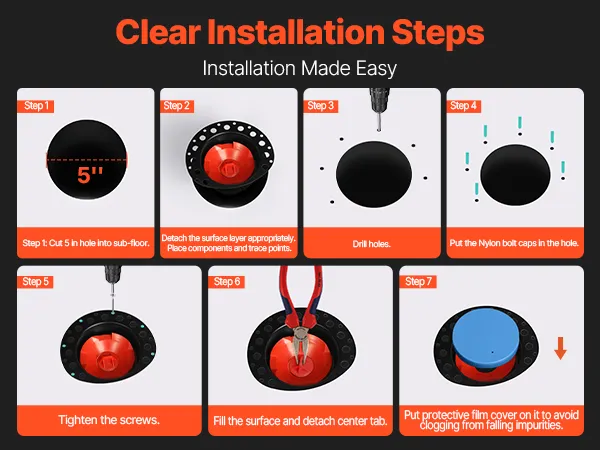 Clear Installation Steps

Installation Made Easy

Step 1

5''

Step 1: Cut 5 in hole into sub-floor.

Step 2

Detach the surface layer appropriately. Place components and trace points.

Step 3

Drill holes.

Step 4

Put the Nylon bolt caps in the hole.

Step 5

Tighten the screws.

Step 6

Fill the surface and detach center tab.

Step 7

Put protective film cover on it to avoid clogging from falling impurities.