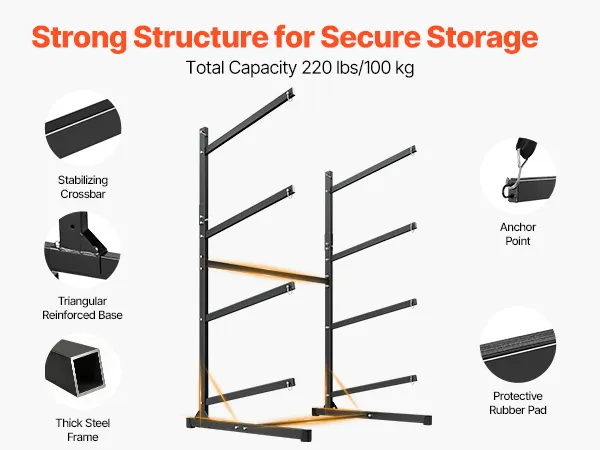 Strong Structure for Secure Storage

Total Capacity 220 lbs/100 kg

Stabilizing Crossbar

Triangular Reinforced Base

Thick Steel Frame

Anchor Point

Protective Rubber Pad