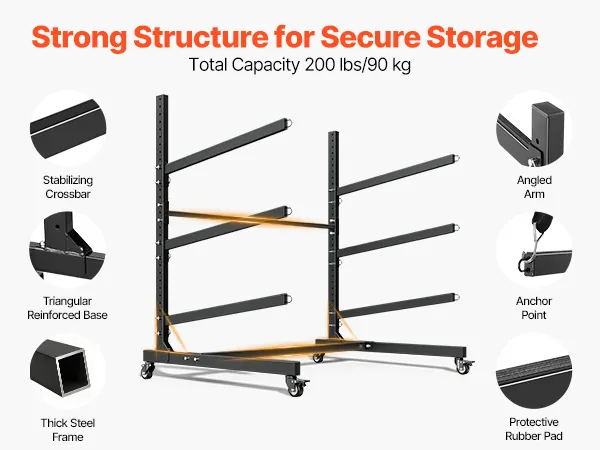 Strong Structure for Secure Storage
Total Capacity 200 lbs/90 kg

Stabilizing Crossbar

Triangular Reinforced Base

Thick Steel Frame

Angled Arm

Anchor Point

Protective Rubber Pad