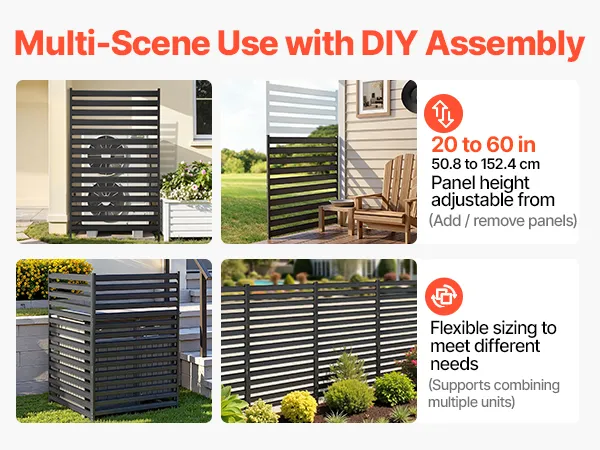 Multi-Scene Use with DIY Assembly

20 to 60 in
50.8 to 152.4 cm
Panel height adjustable from
(Add / remove panels)

Flexible sizing to meet different needs
(Supports combining multiple units)