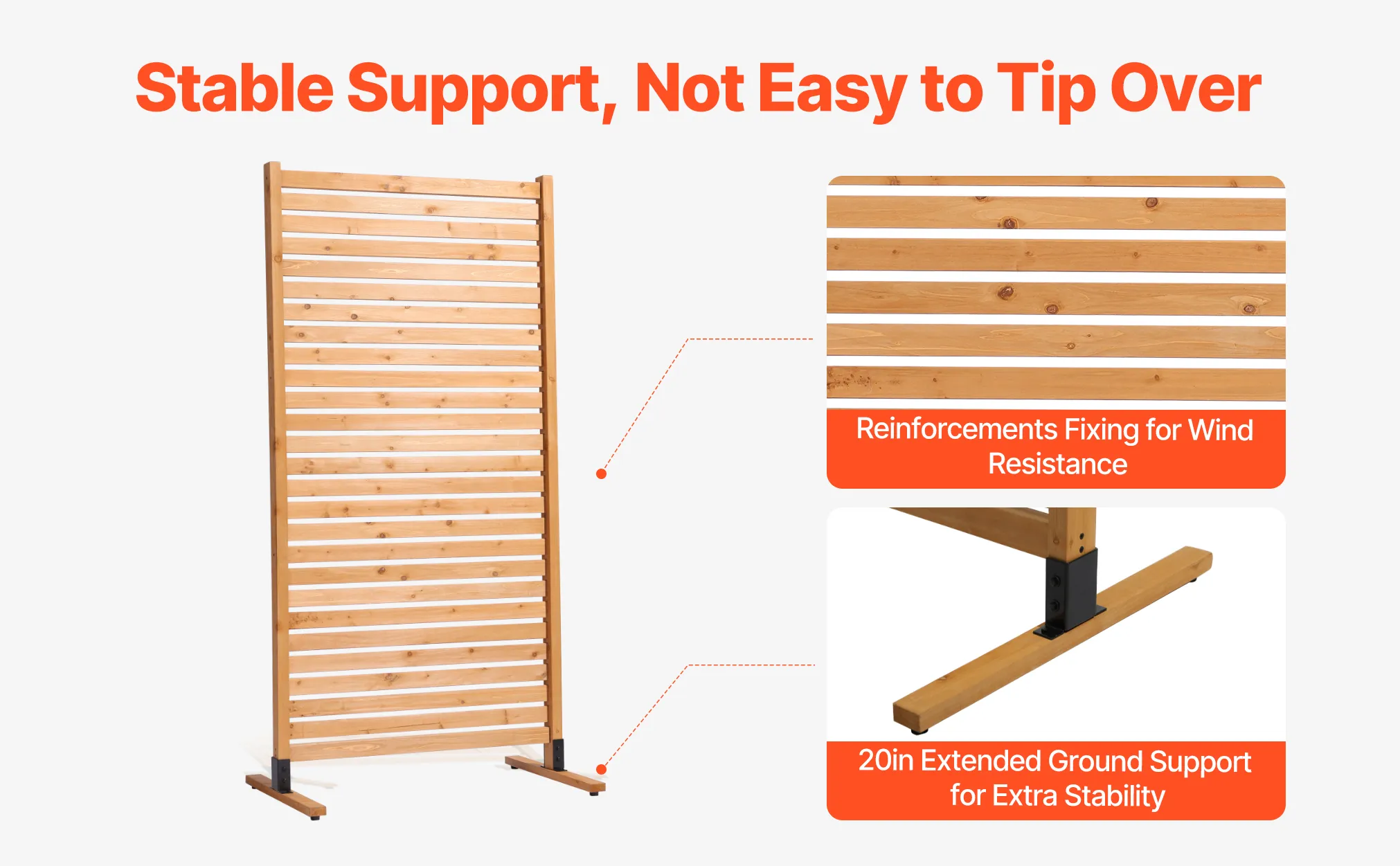 Stable Support, Not Easy to Tip Over

Reinforcements Fixing for Wind Resistance

20in Extended Ground Support for Extra Stability