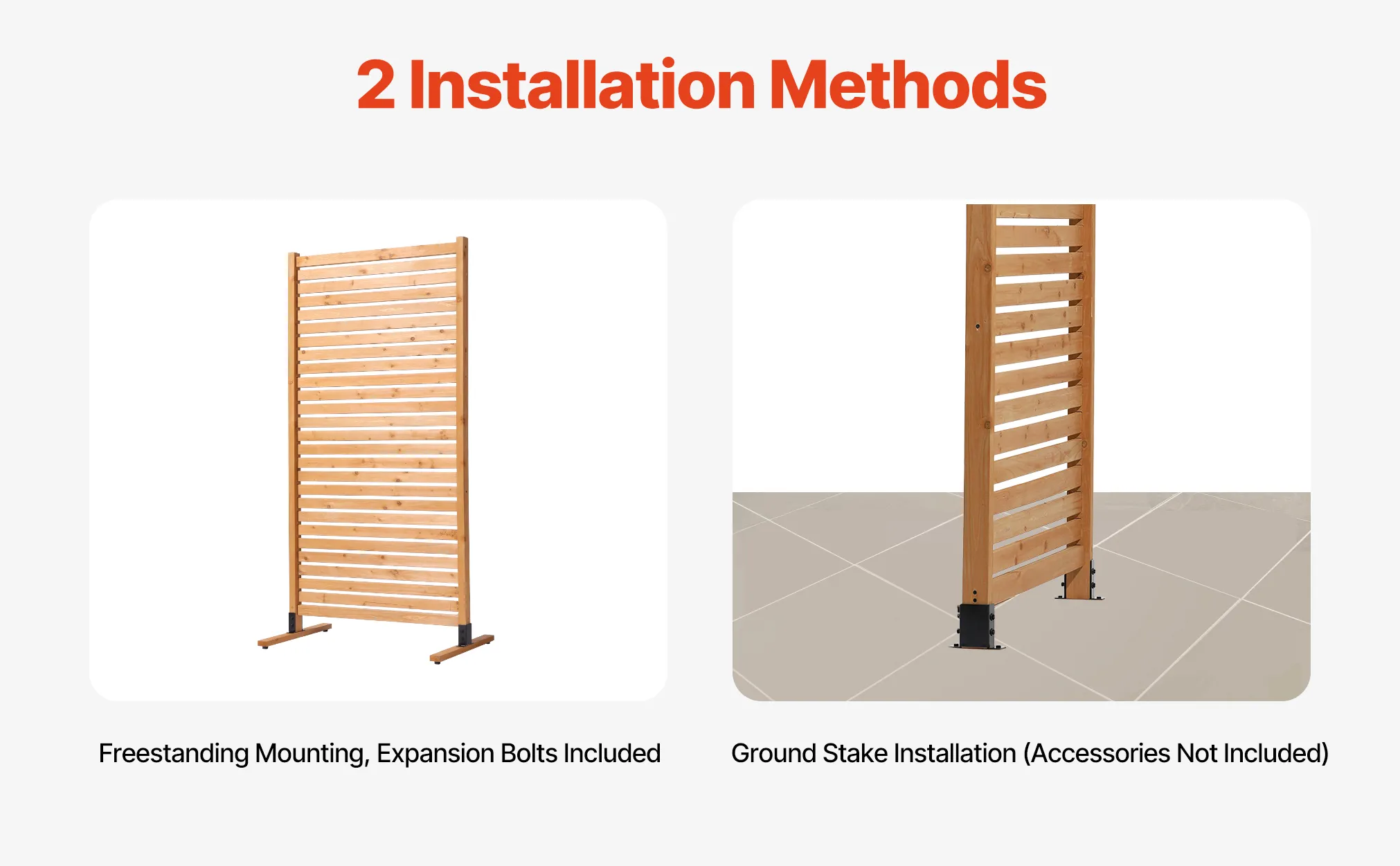 2 Installation Methods

Freestanding Mounting, Expansion Bolts Included

Ground Stake Installation (Accessories Not Included)