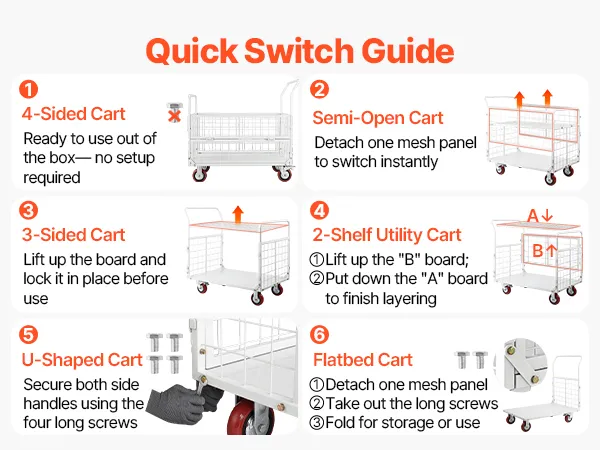 Quick Switch Guide

1
4-Sided Cart
Ready to use out of the box— no setup required

2
Semi-Open Cart
Detach one mesh panel to switch instantly

3
3-Sided Cart
Lift up the board and lock it in place before use

4
2-Shelf Utility Cart
①Lift up the "B" board;
②Put down the "A" board to finish layering
A↓
B↑

5
U-Shaped Cart
Secure both side handles using the four long screws

6
Flatbed Cart
①Detach one mesh panel
②Take out the long screws
③Fold for storage or use