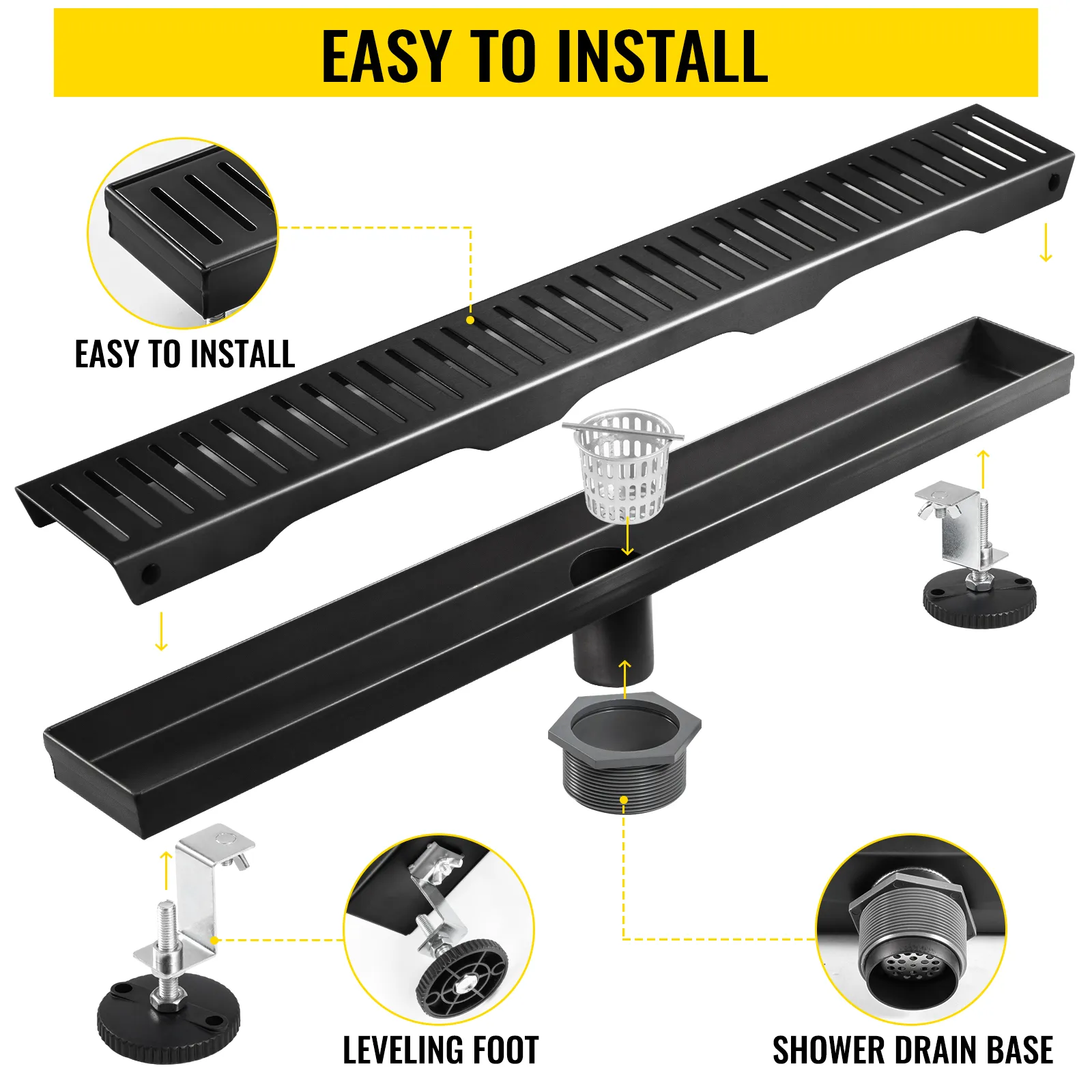 EASY TO INSTALL

EASY TO INSTALL

LEVELING FOOT

SHOWER DRAIN BASE