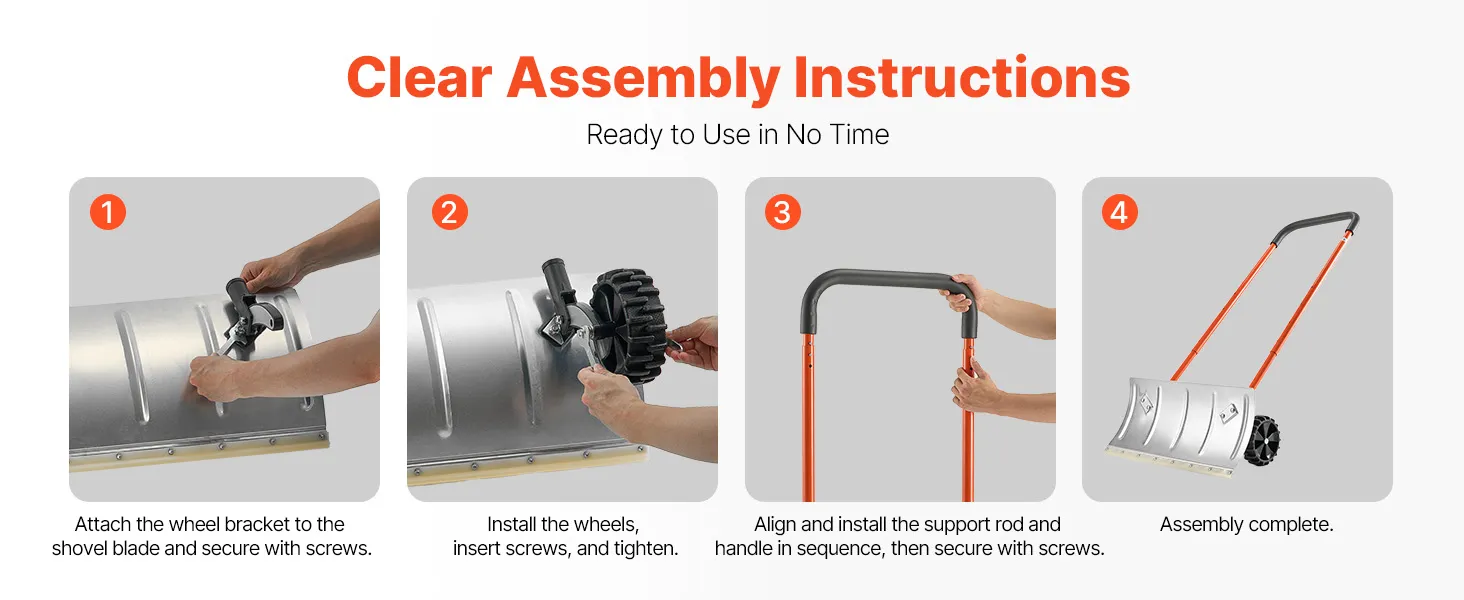 Clear Assembly Instructions

Ready to Use in No Time

1

Attach the wheel bracket to the shovel blade and secure with screws.

2

Install the wheels, insert screws, and tighten.

3

Align and install the support rod and handle in sequence, then secure with screws.

4

Assembly complete.