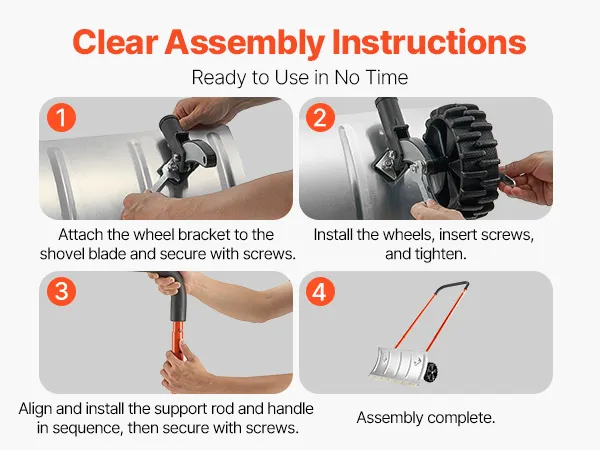 Clear Assembly Instructions

Ready to Use in No Time

1

Attach the wheel bracket to the shovel blade and secure with screws.

2

Install the wheels, insert screws, and tighten.

3

Align and install the support rod and handle in sequence, then secure with screws.

4

Assembly complete.