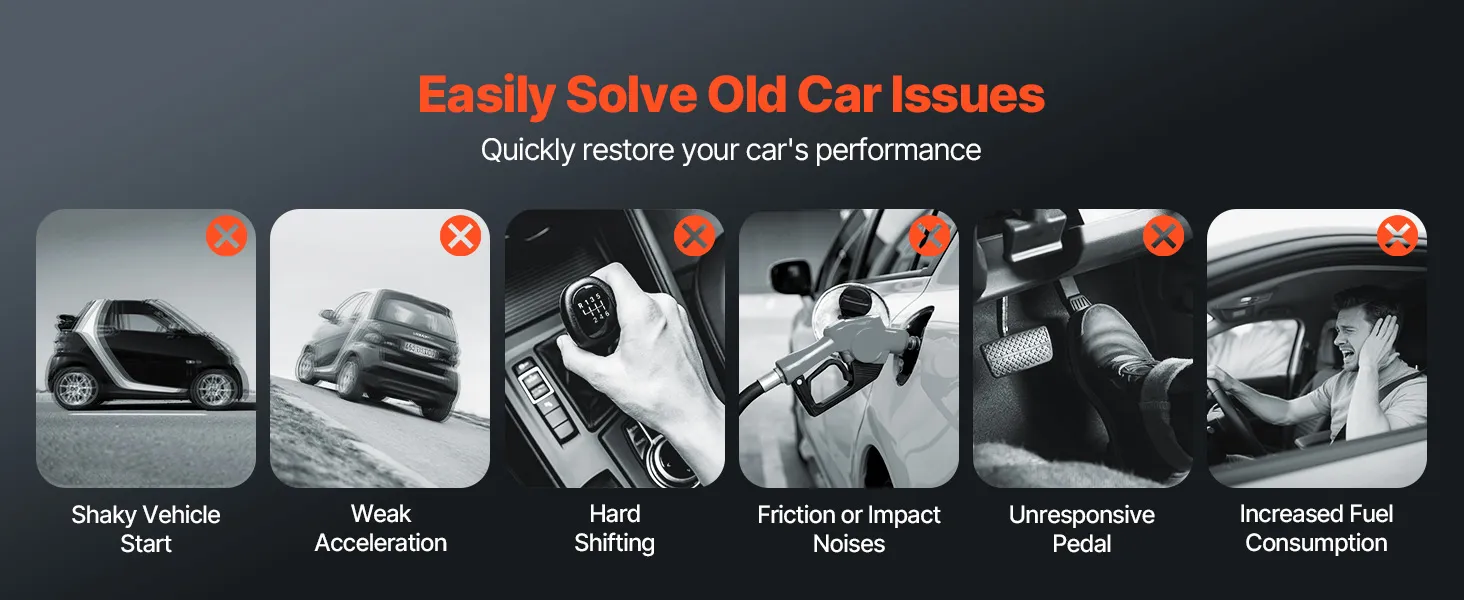 Easily Solve Old Car Issues
Quickly restore your car's performance

R 1 3 5
2 4 6

Shaky Vehicle Start

Weak Acceleration

Hard Shifting

Friction or Impact Noises

Unresponsive Pedal

Increased Fuel Consumption