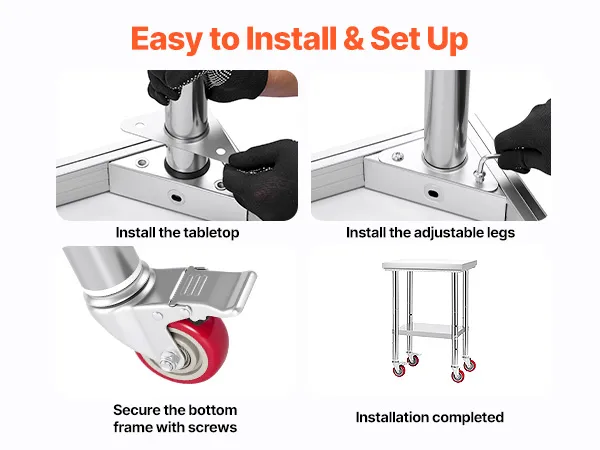 Easy to Install & Set Up

Install the tabletop

Install the adjustable legs

Secure the bottom frame with screws

Installation completed