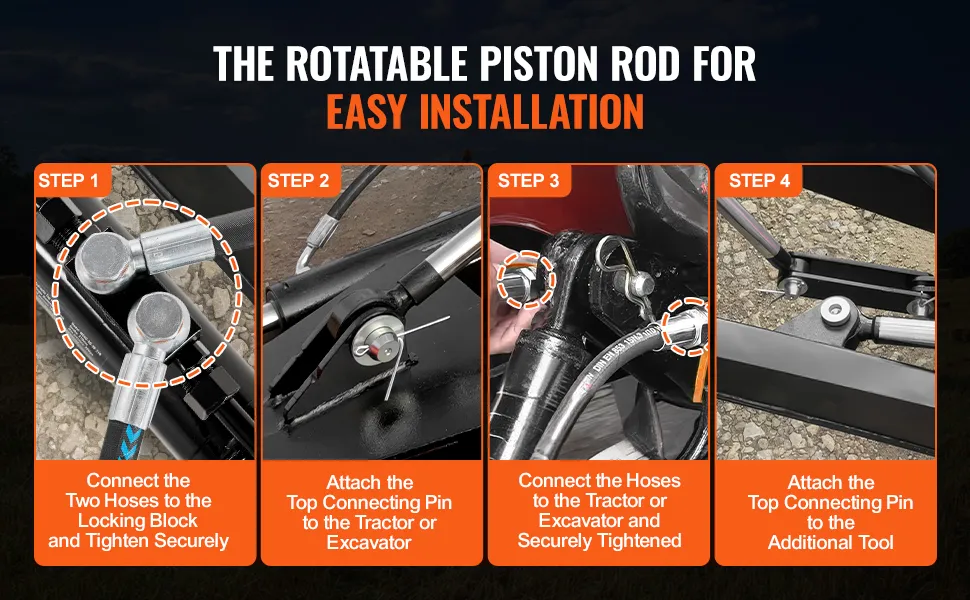 THE ROTATABLE PISTON ROD FOR
EASY INSTALLATION

STEP 1

Connect the Two Hoses to the Locking Block and Tighten Securely

STEP 2

Attach the Top Connecting Pin to the Tractor or Excavator

STEP 3

Connect the Hoses to the Tractor or Excavator and Securely Tightened

STEP 4

Attach the Top Connecting Pin to the Additional Tool