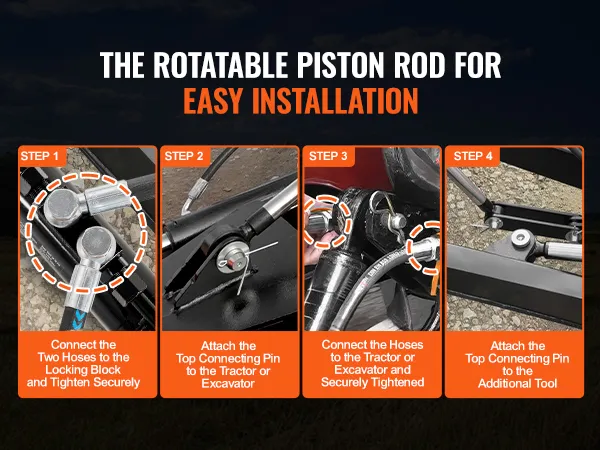 THE ROTATABLE PISTON ROD FOR
EASY INSTALLATION

STEP 1

Connect the Two Hoses to the Locking Block and Tighten Securely

STEP 2

Attach the Top Connecting Pin to the Tractor or Excavator

STEP 3

Connect the Hoses to the Tractor or Excavator and Securely Tightened

STEP 4

Attach the Top Connecting Pin to the Additional Tool