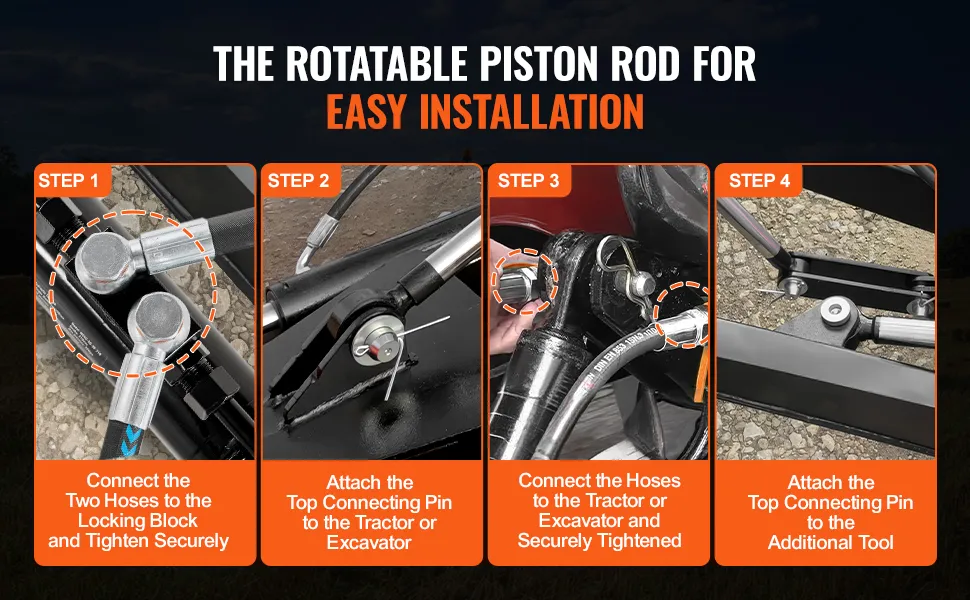 THE ROTATABLE PISTON ROD FOR
EASY INSTALLATION

STEP 1

Connect the Two Hoses to the Locking Block and Tighten Securely

STEP 2

Attach the Top Connecting Pin to the Tractor or Excavator

STEP 3

Connect the Hoses to the Tractor or Excavator and Securely Tightened

STEP 4

Attach the Top Connecting Pin to the Additional Tool