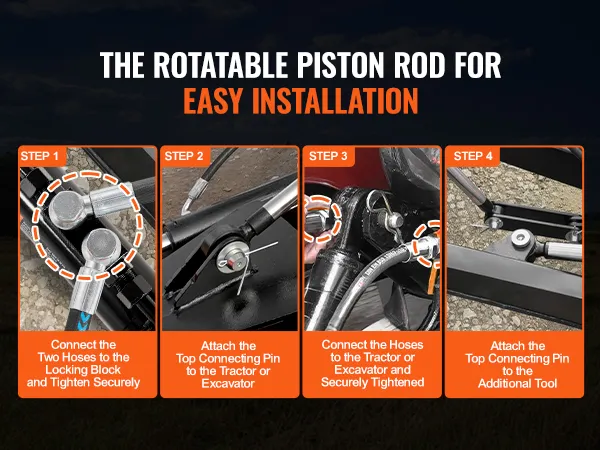 THE ROTATABLE PISTON ROD FOR
EASY INSTALLATION

STEP 1
Connect the Two Hoses to the Locking Block and Tighten Securely

STEP 2
Attach the Top Connecting Pin to the Tractor or Excavator

STEP 3
Connect the Hoses to the Tractor or Excavator and Securely Tightened

STEP 4
Attach the Top Connecting Pin to the Additional Tool