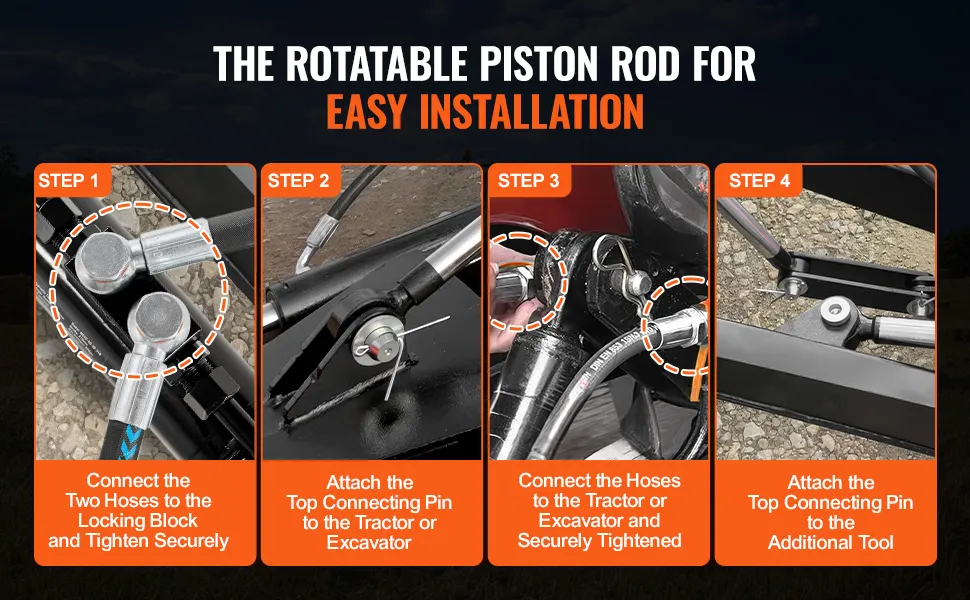 THE ROTATABLE PISTON ROD FOR
EASY INSTALLATION

STEP 1

Connect the Two Hoses to the Locking Block and Tighten Securely

STEP 2

Attach the Top Connecting Pin to the Tractor or Excavator

STEP 3

Connect the Hoses to the Tractor or Excavator and Securely Tightened

STEP 4

Attach the Top Connecting Pin to the Additional Tool