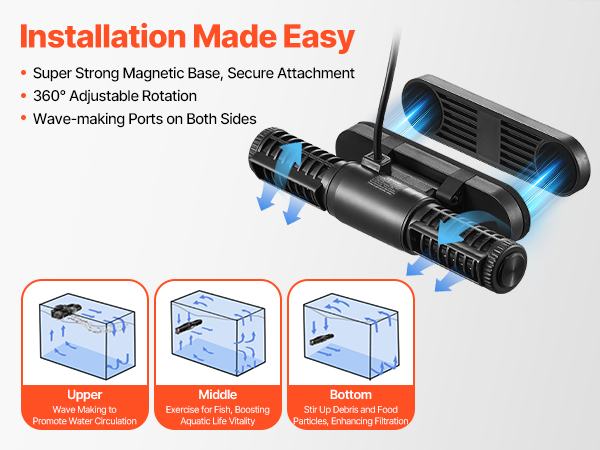 Installation Made Easy

• Super Strong Magnetic Base, Secure Attachment
• 360° Adjustable Rotation
• Wave-making Ports on Both Sides

Upper
Wave Making to Promote Water Circulation

Middle
Exercise for Fish, Boosting Aquatic Life Vitality

Bottom
Stir Up Debris and Food Particles, Enhancing Filtration