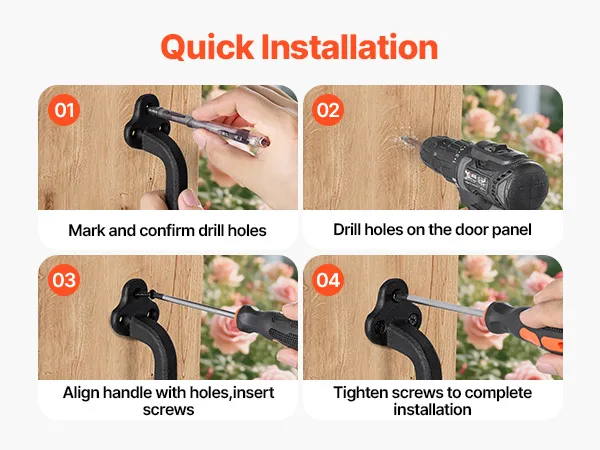 Quick Installation

01

Mark and confirm drill holes

02

Drill holes on the door panel

03

Align handle with holes,insert screws

04

Tighten screws to complete installation