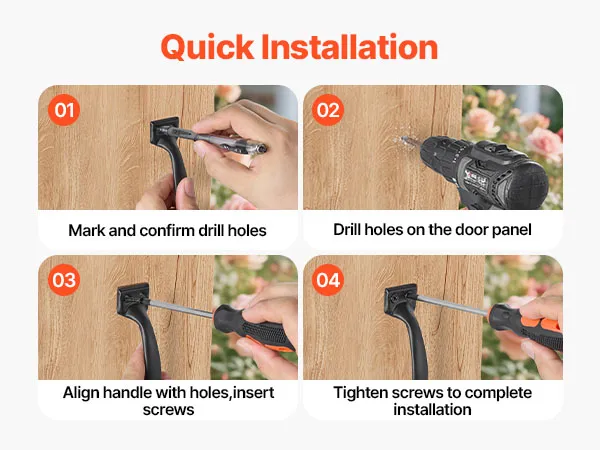 Quick Installation

01

Mark and confirm drill holes

02

Drill holes on the door panel

03

Align handle with holes,insert screws

04

Tighten screws to complete installation