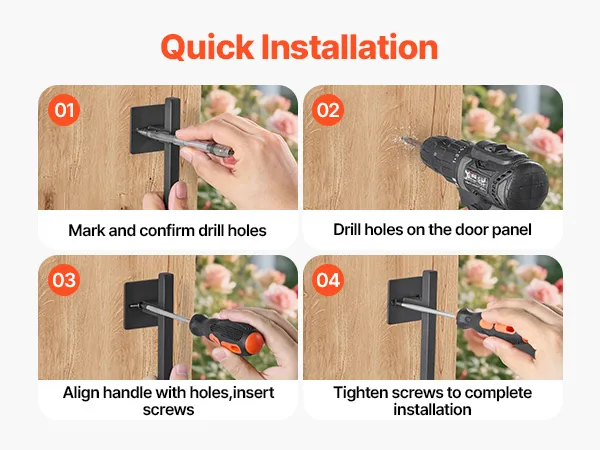 Quick Installation

01

Mark and confirm drill holes

02

Drill holes on the door panel

03

Align handle with holes,insert screws

04

Tighten screws to complete installation