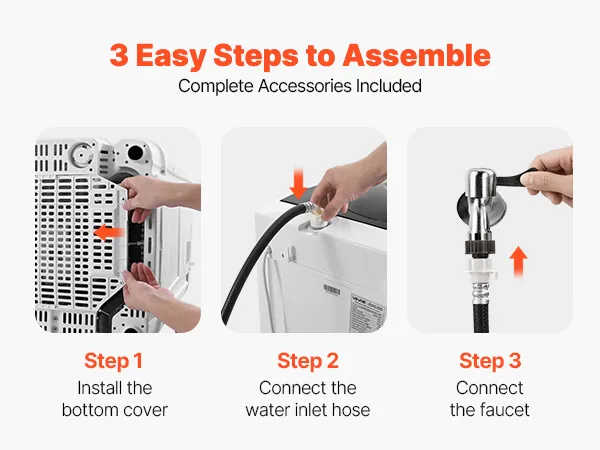 3 Easy Steps to Assemble
Complete Accessories Included

Step 1
Install the bottom cover

Step 2
Connect the water inlet hose

Step 3
Connect the faucet