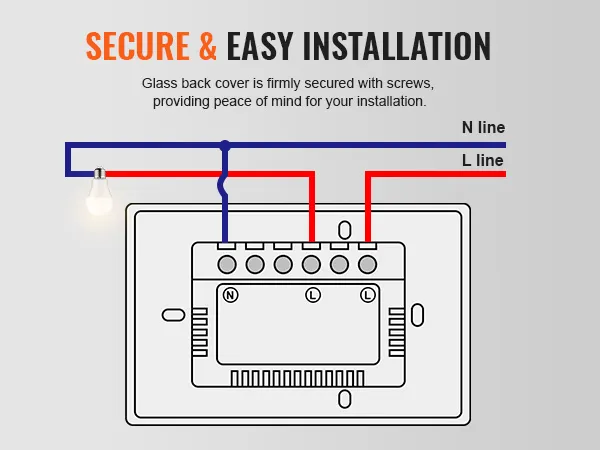 SECURE & EASY INSTALLATION

Glass back cover is firmly secured with screws, providing peace of mind for your installation.

N line

L line

N

L

L