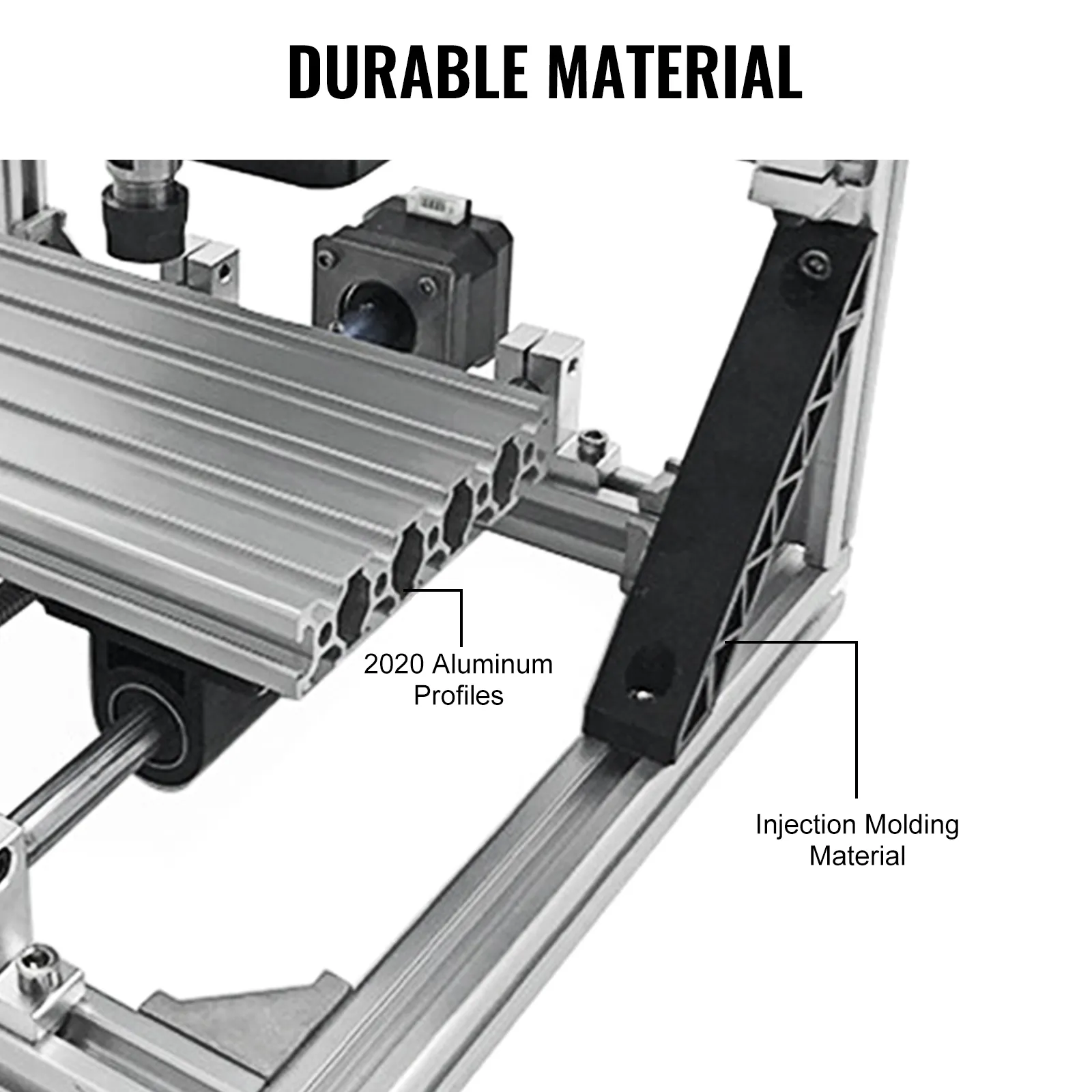 DURABLE MATERIAL

2020 Aluminum Profiles

Injection Molding Material