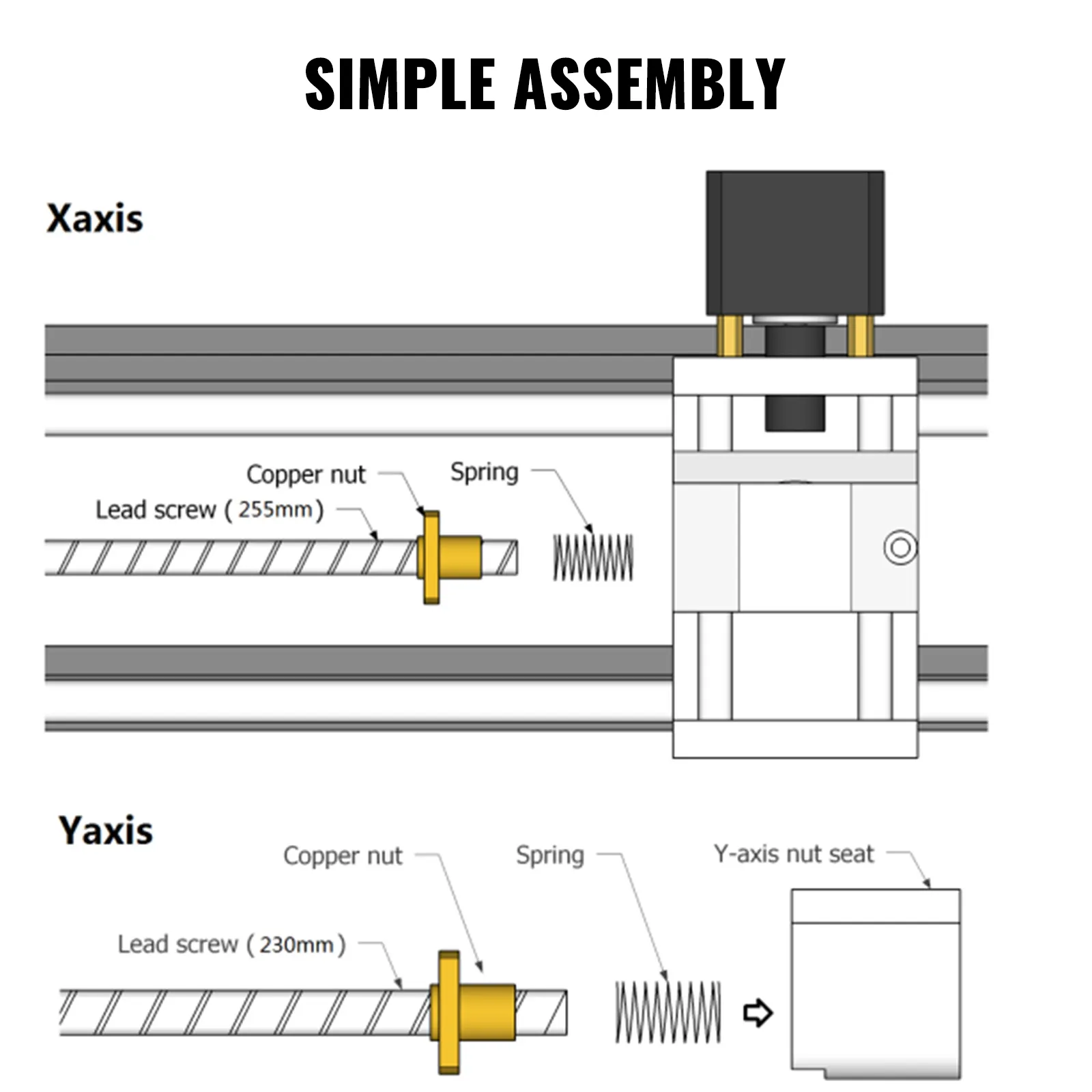 SIMPLE ASSEMBLY

Xaxis

Copper nut

Spring

Lead screw ( 255mm )

Yaxis

Copper nut

Spring

Y-axis nut seat

Lead screw ( 230mm )