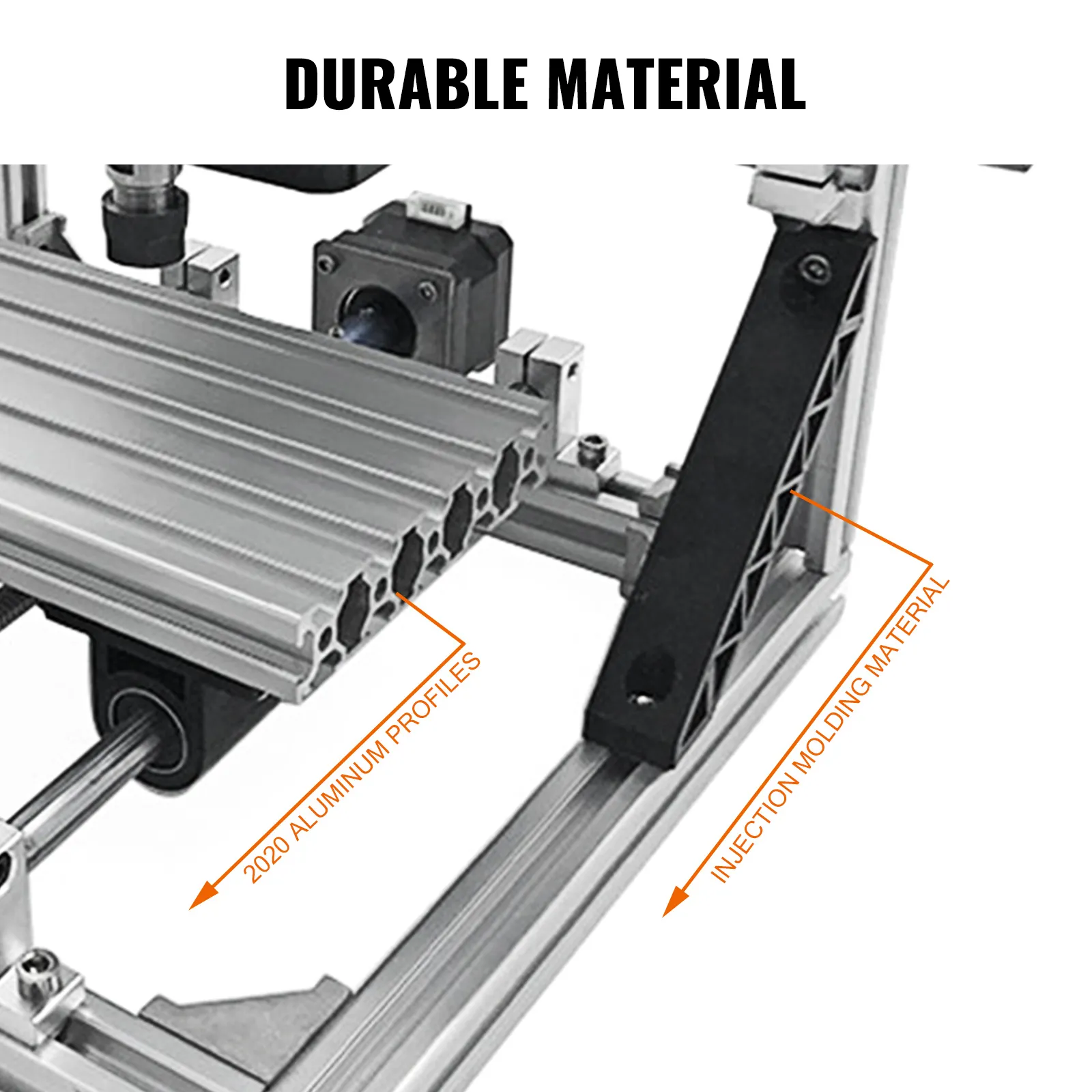 DURABLE MATERIAL

2020 ALUMINUM PROFILES

INJECTION MOLDING MATERIAL