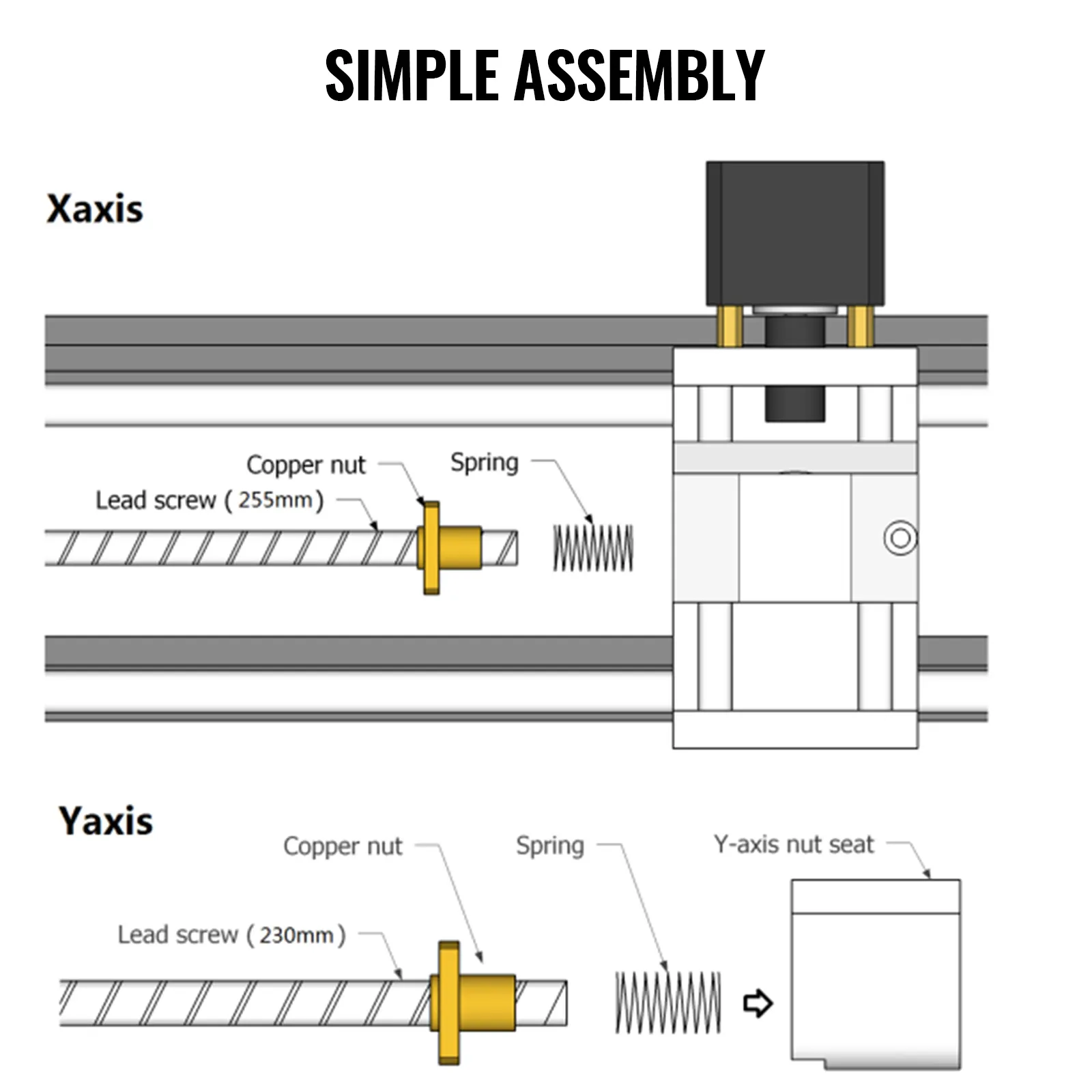 SIMPLE ASSEMBLY

Xaxis

Copper nut
Spring
Lead screw ( 255mm )

Yaxis

Copper nut
Spring
Y-axis nut seat
Lead screw ( 230mm )