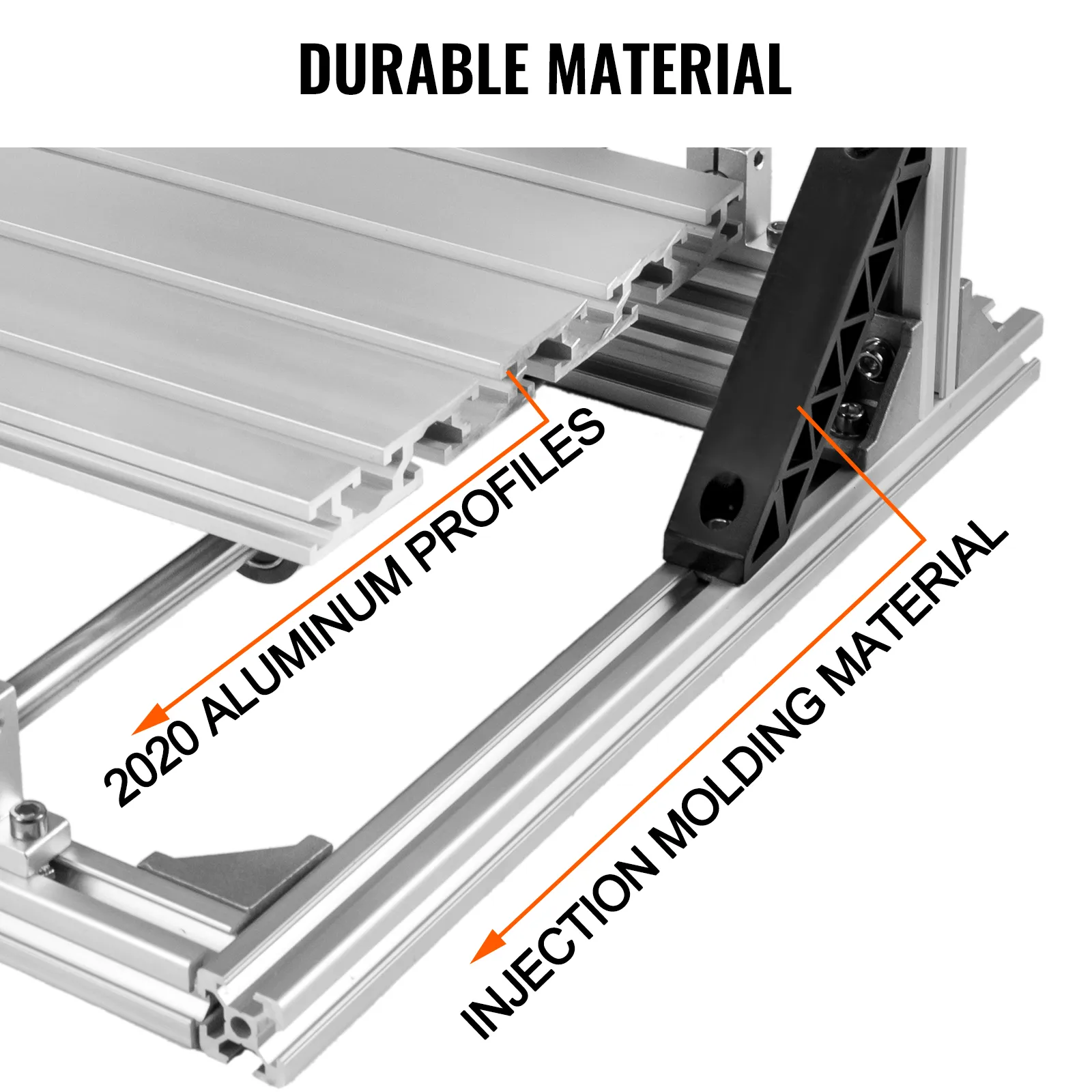 DURABLE MATERIAL

2020 ALUMINUM PROFILES

INJECTION MOLDING MATERIAL