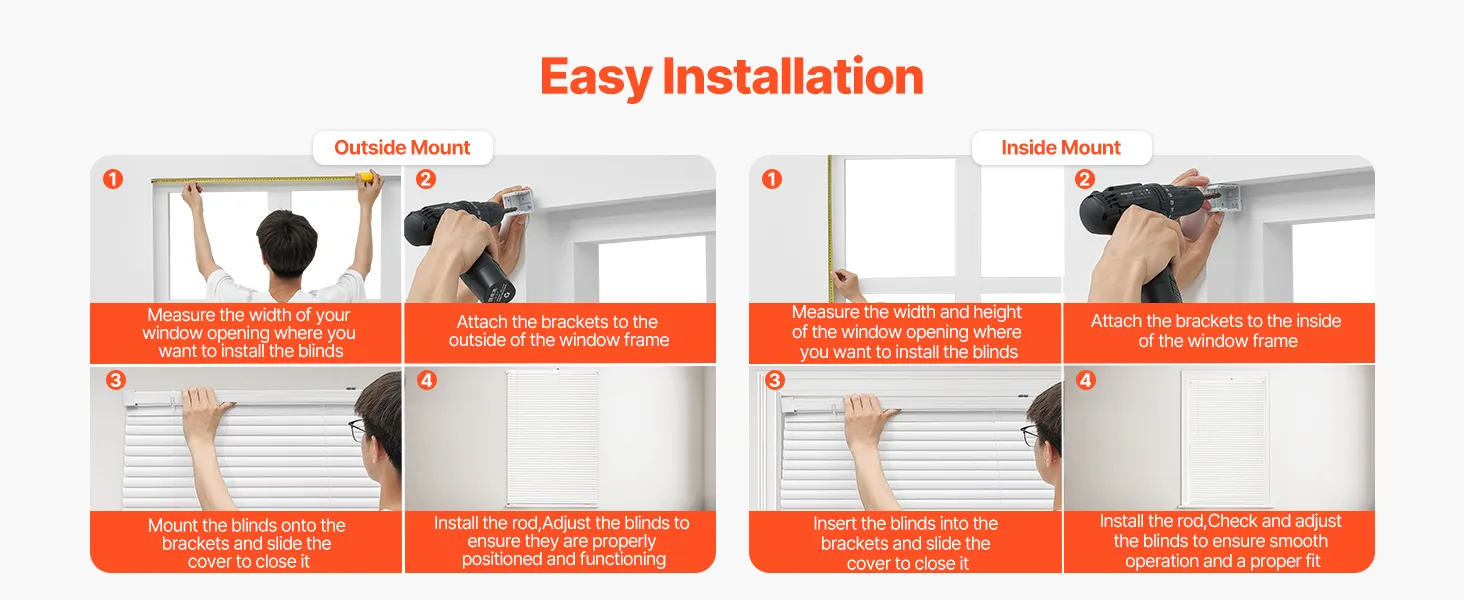 Easy Installation

Outside Mount

1
Measure the width of your window opening where you want to install the blinds

2
Attach the brackets to the outside of the window frame

3
Mount the blinds onto the brackets and slide the cover to close it

4
Install the rod,Adjust the blinds to ensure they are properly positioned and functioning

Inside Mount

1
Measure the width and height of the window opening where you want to install the blinds

2
Attach the brackets to the inside of the window frame

3
Insert the blinds into the brackets and slide the cover to close it

4
Install the rod,Check and adjust the blinds to ensure smooth operation and a proper fit