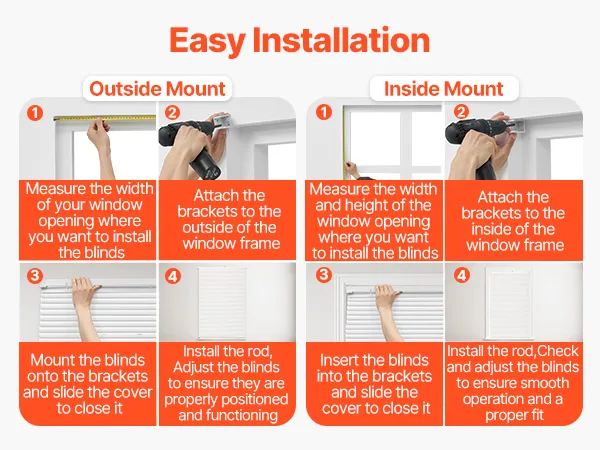 Easy Installation

Outside Mount

1

Measure the width of your window opening where you want to install the blinds

2

Attach the brackets to the outside of the window frame

3

Mount the blinds onto the brackets and slide the cover to close it

4

Install the rod, Adjust the blinds to ensure they are properly positioned and functioning

Inside Mount

1

Measure the width and height of the window opening where you want to install the blinds

2

Attach the brackets to the inside of the window frame

3

Insert the blinds into the brackets and slide the cover to close it

4

Install the rod,Check and adjust the blinds to ensure smooth operation and a proper fit