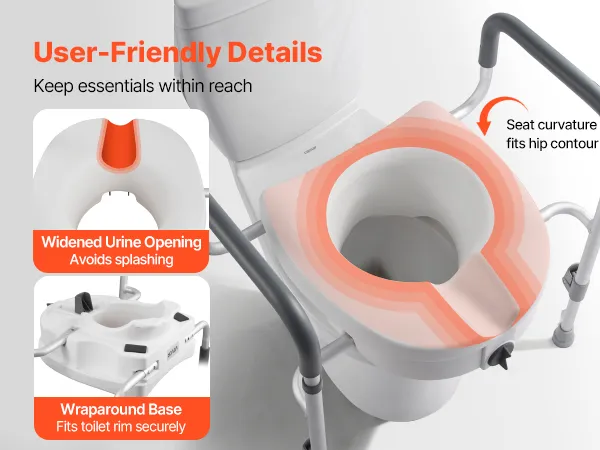 User-Friendly Details

Keep essentials within reach

Seat curvature fits hip contour

Widened Urine Opening
Avoids splashing

Wraparound Base
Fits toilet rim securely