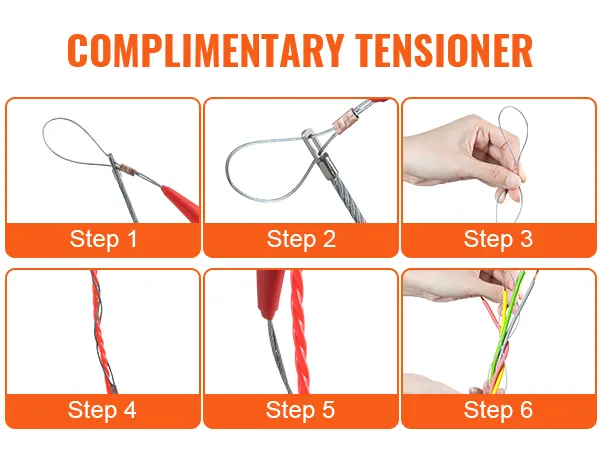 COMPLIMENTARY TENSIONER

Step 1

Step 2

Step 3

Step 4

Step 5

Step 6