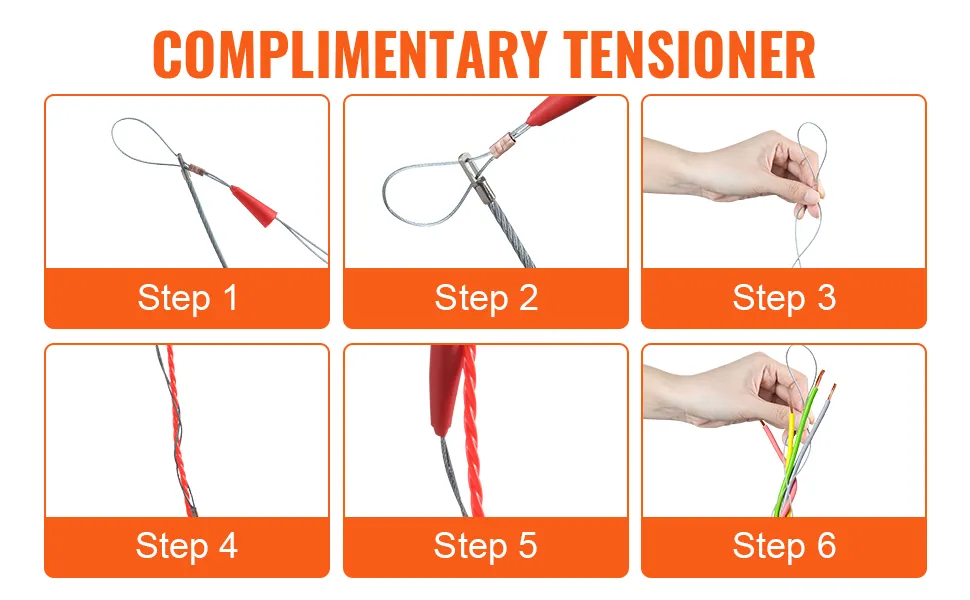 COMPLIMENTARY TENSIONER

Step 1

Step 2

Step 3

Step 4

Step 5

Step 6