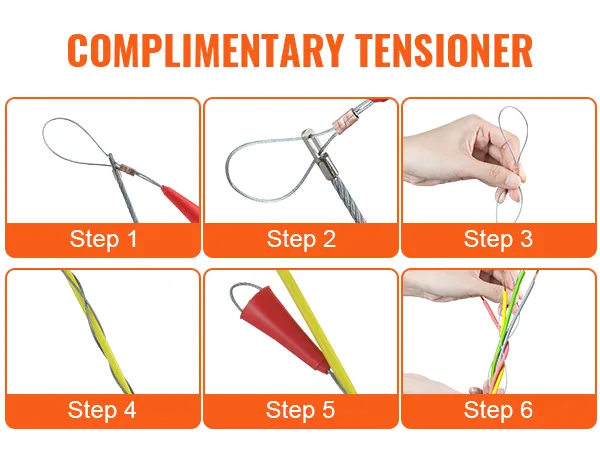 COMPLIMENTARY TENSIONER

Step 1

Step 2

Step 3

Step 4

Step 5

Step 6