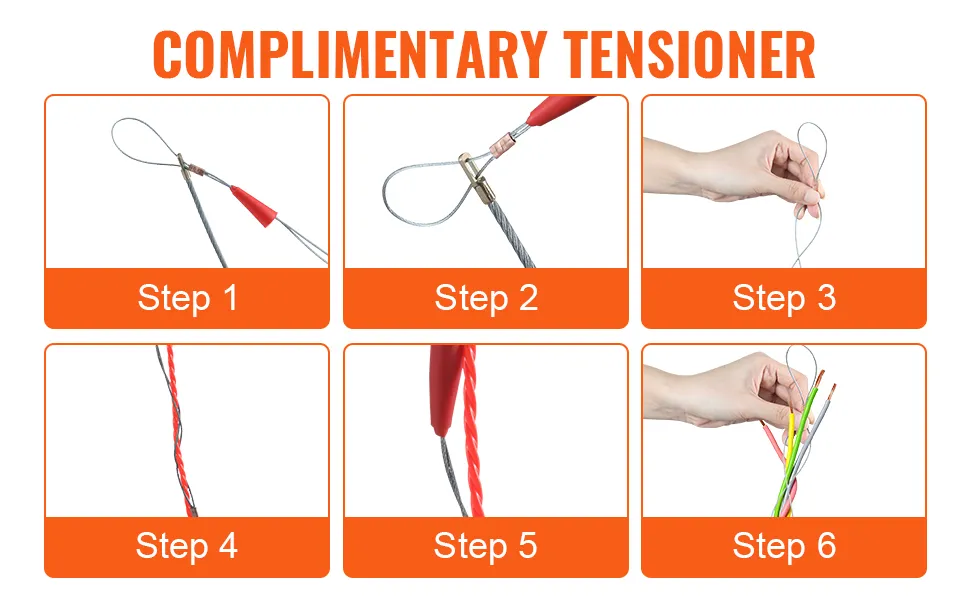 COMPLIMENTARY TENSIONER

Step 1

Step 2

Step 3

Step 4

Step 5

Step 6