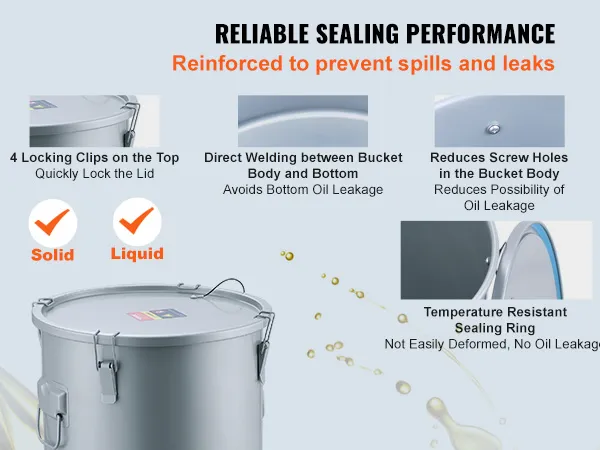 RELIABLE SEALING PERFORMANCE
Reinforced to prevent spills and leaks

4 Locking Clips on the Top
Quickly Lock the Lid

Direct Welding between Bucket Body and Bottom
Avoids Bottom Oil Leakage

Reduces Screw Holes in the Bucket Body
Reduces Possibility of Oil Leakage

Solid

Liquid

Temperature Resistant Sealing Ring
Not Easily Deformed, No Oil Leakage