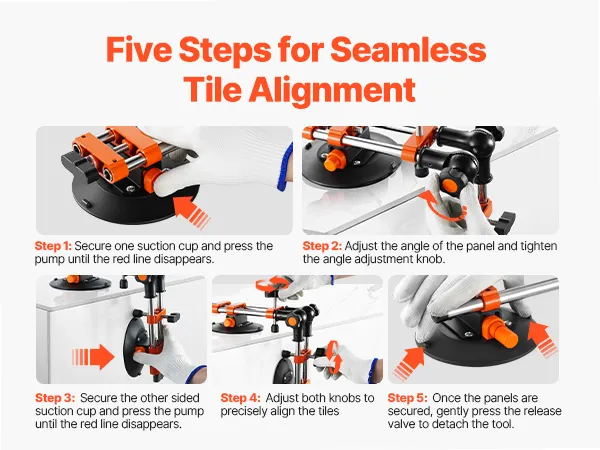 Five Steps for Seamless Tile Alignment

Step 1: Secure one suction cup and press the pump until the red line disappears.

Step 2: Adjust the angle of the panel and tighten the angle adjustment knob.

Step 3: Secure the other sided suction cup and press the pump until the red line disappears.

Step 4: Adjust both knobs to precisely align the tiles

Step 5: Once the panels are secured, gently press the release valve to detach the tool.